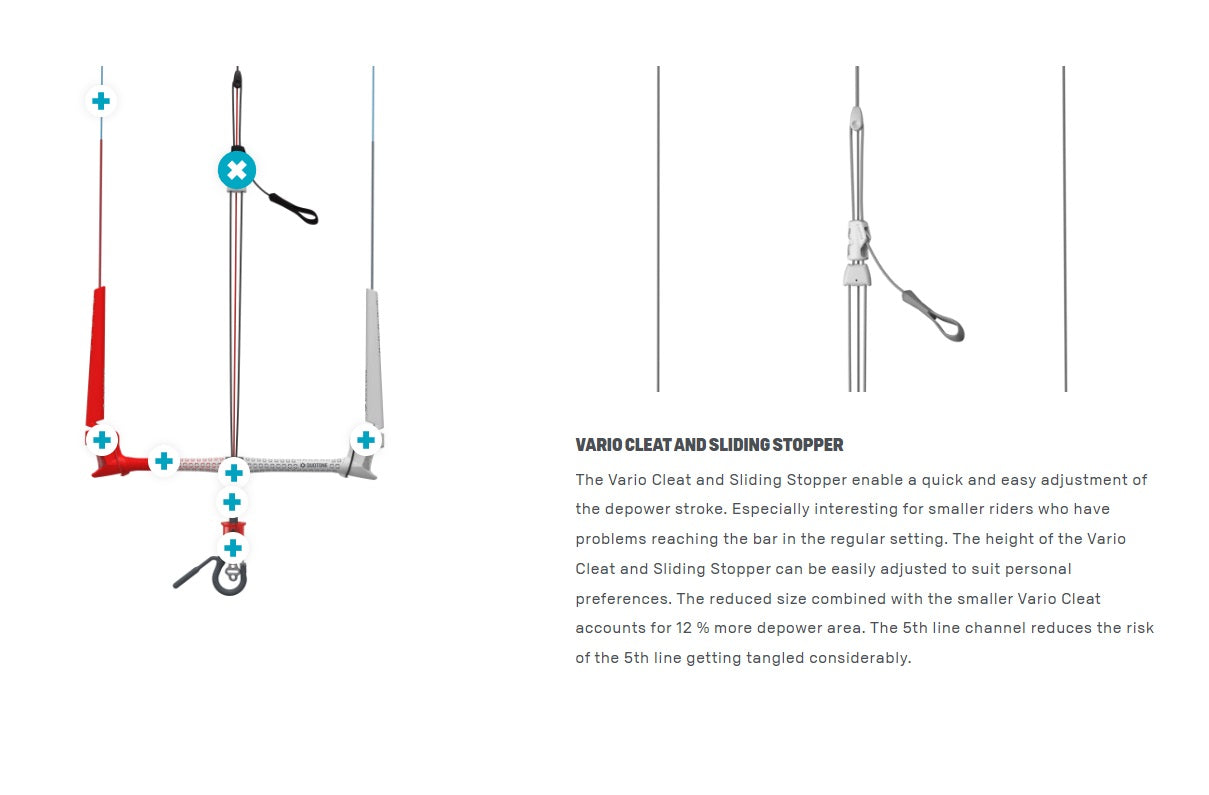 VARIO CLEAT AND SLIDING STOPPER

The Vario Cleat and Sliding Stopper enable a quick and easy adjustment of the depower stroke. Especially interesting for smaller riders who have problems reaching the bar in the regular setting. The height of the Vario Cleat and Sliding Stopper can be easily adjusted to suit personal preferences. The reduced size combined with the smaller Vario Cleat accounts for 12 % more depower area. The 5th line channel reduces the risk of the 5th line getting tangled considerably.